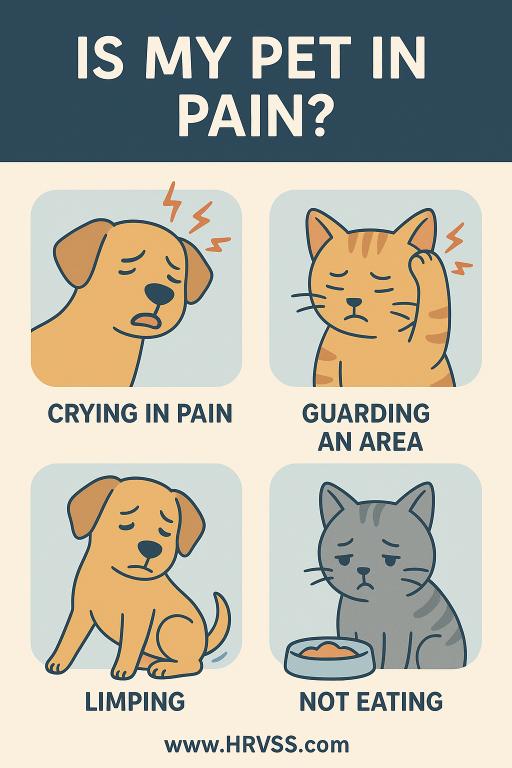 IS MY PET IN PAIN?

CRYING IN PAIN

GUARDING AN AREA

LIMPING

NOT EATING

www.HRVSS.com